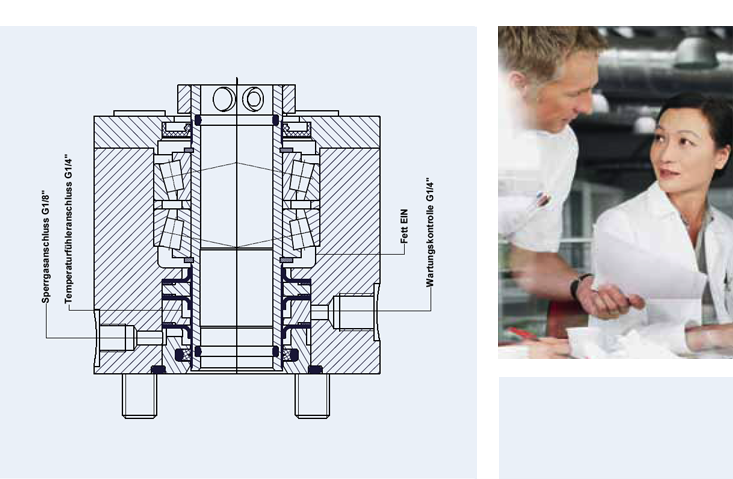 Sperrgasanschluss G1/8"
Temperaturfühleranschluss G1/4"
Fett EIN
Wartungskontrolle G1/4"